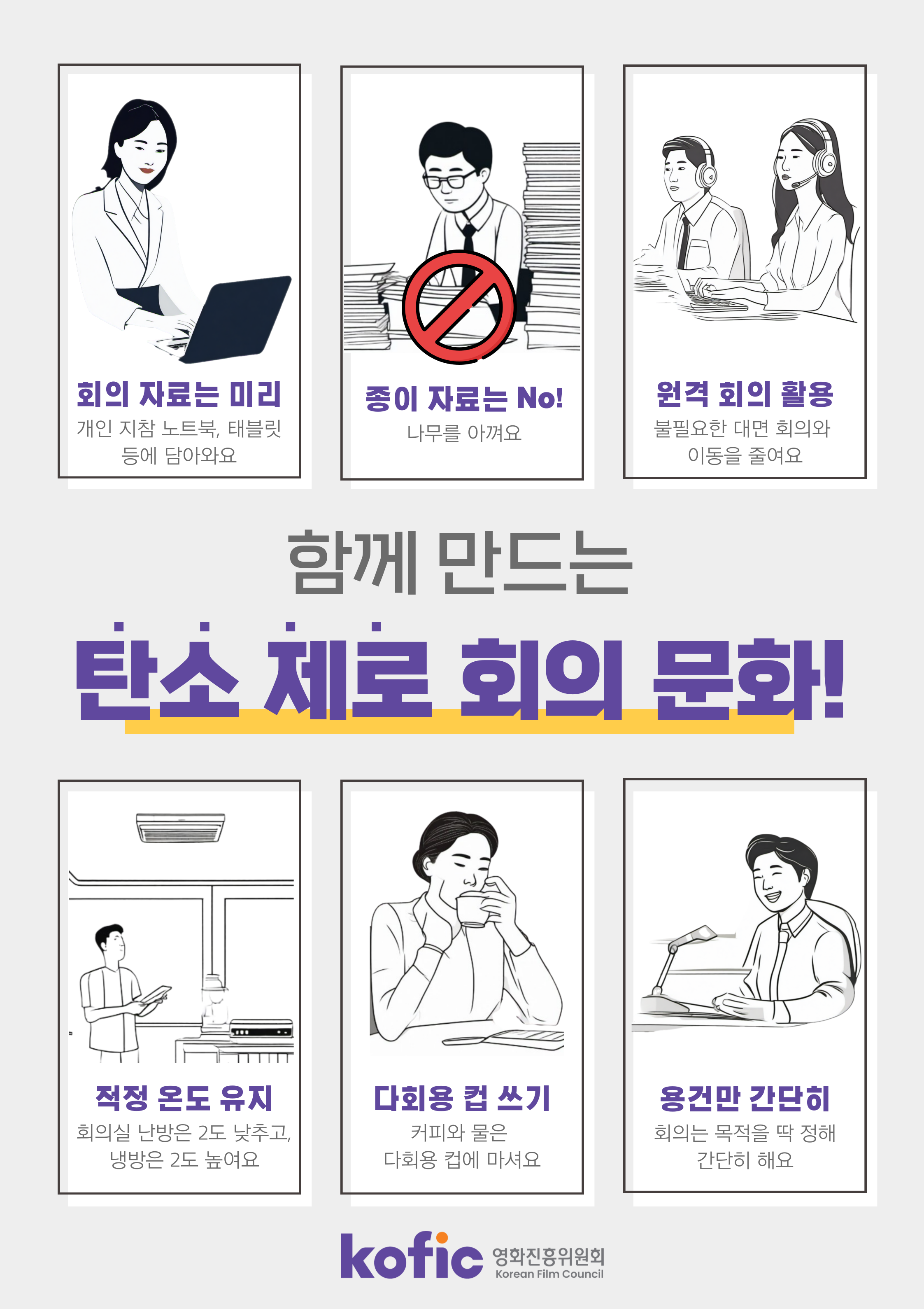 회의 자료는 미리
개인 지참 노트북, 태블릿 등에 담아와요

종이 자료는 No!
나무를 아껴요

원격 회의 활용
불필요한 대면 회의와 이동을 줄여요

함께 만드는

탄소 제로 회의 문화!

적정 온도 유지
회의실 난방은 2도 낮추고, 냉방은 2도 높여요

다회용 컵 쓰기
커피와 물은 다회용 컵에 마셔요

용건만 간단히
회의는 목적을 딱 정해 간단히 해요

kofic 영화진흥위원회 Korean Film Council